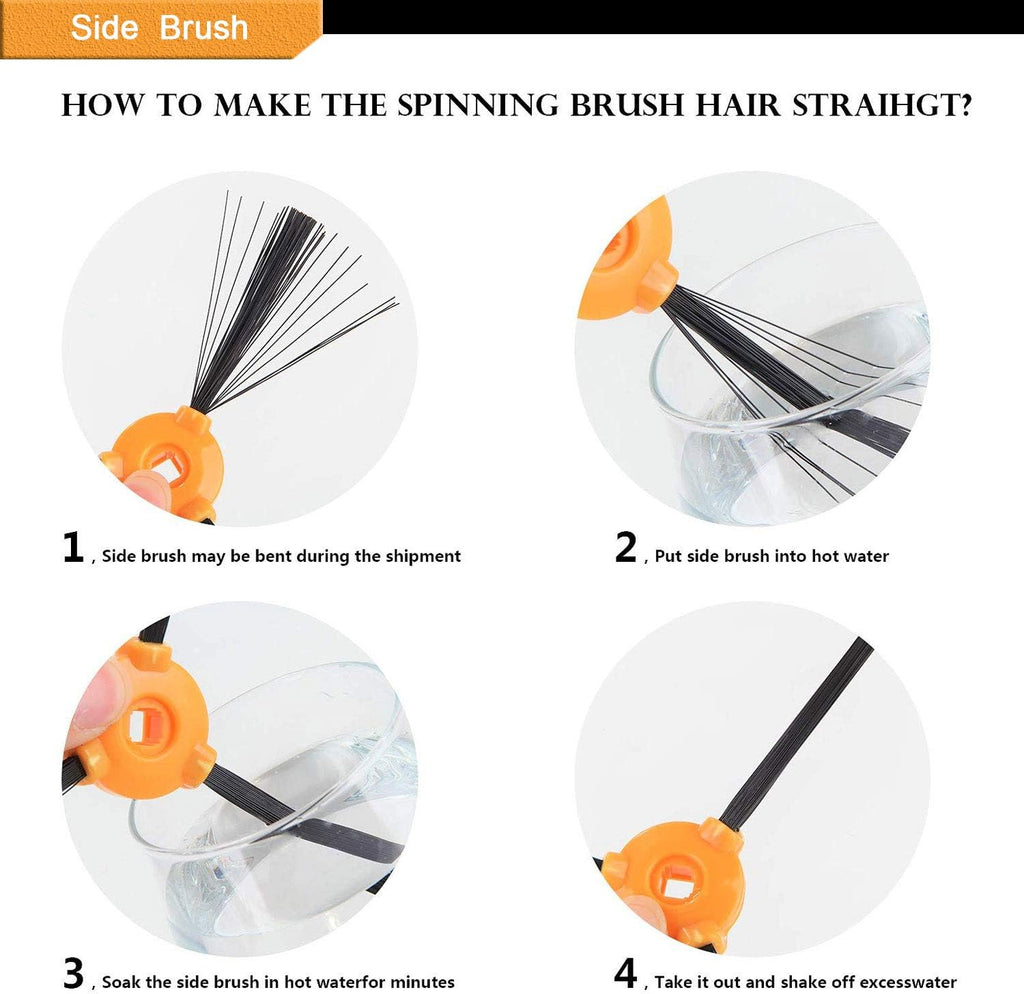 Side Brush

HOW TO MAKE THE SPINNING BRUSH HAIR STRAIHGT?

1 , Side brush may be bent during the shipment

2 , Put side brush into hot water

3 , Soak the side brush in hot waterfor minutes

4 , Take it out and shake off excesswater