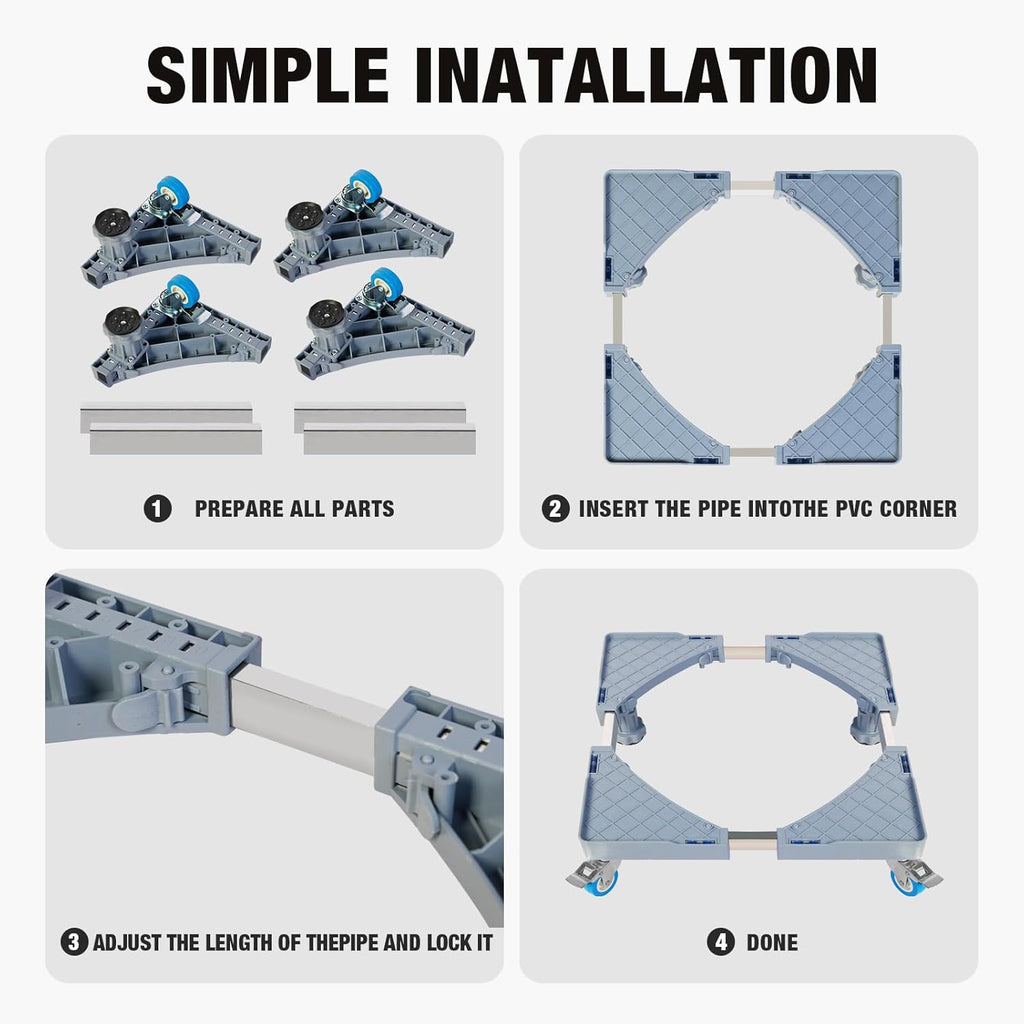 SIMPLE INATALLATION

1 PREPARE ALL PARTS

2 INSERT THE PIPE INTOTHE PVC CORNER

3 ADJUST THE LENGTH OF THEPIPE AND LOCK IT

4 DONE